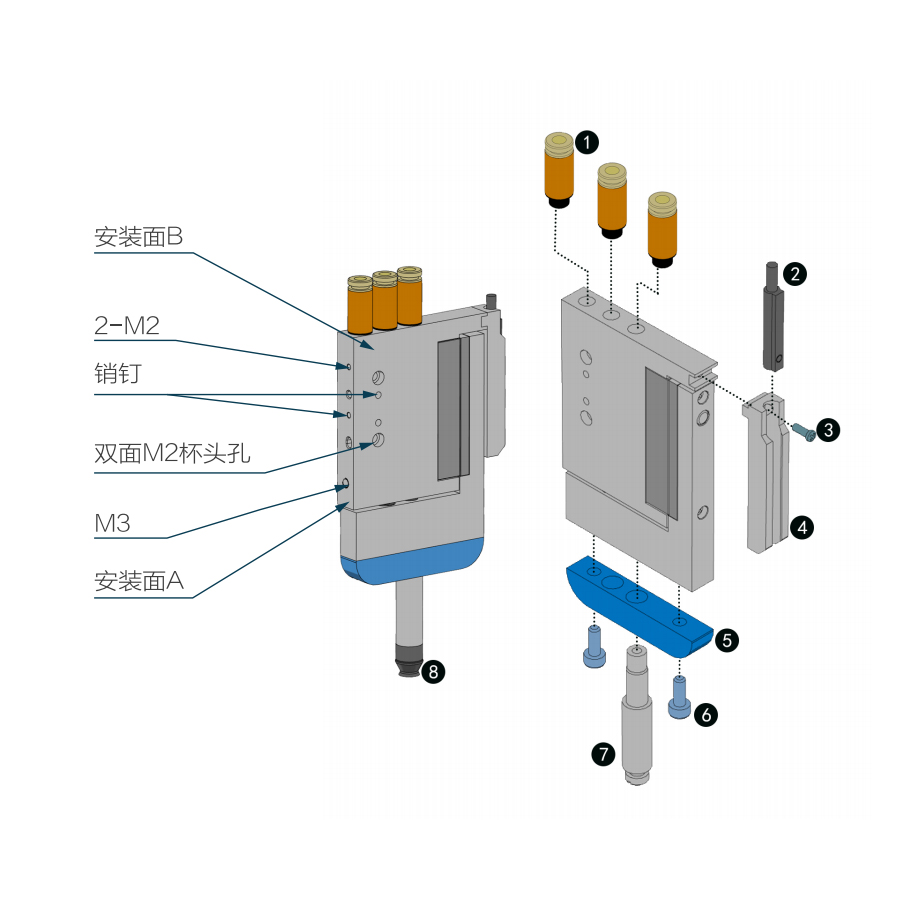 安装面B

2-M2

销钉

双面M2杯头孔

M3

安装面A

1
2
3
4
5
6
7
8