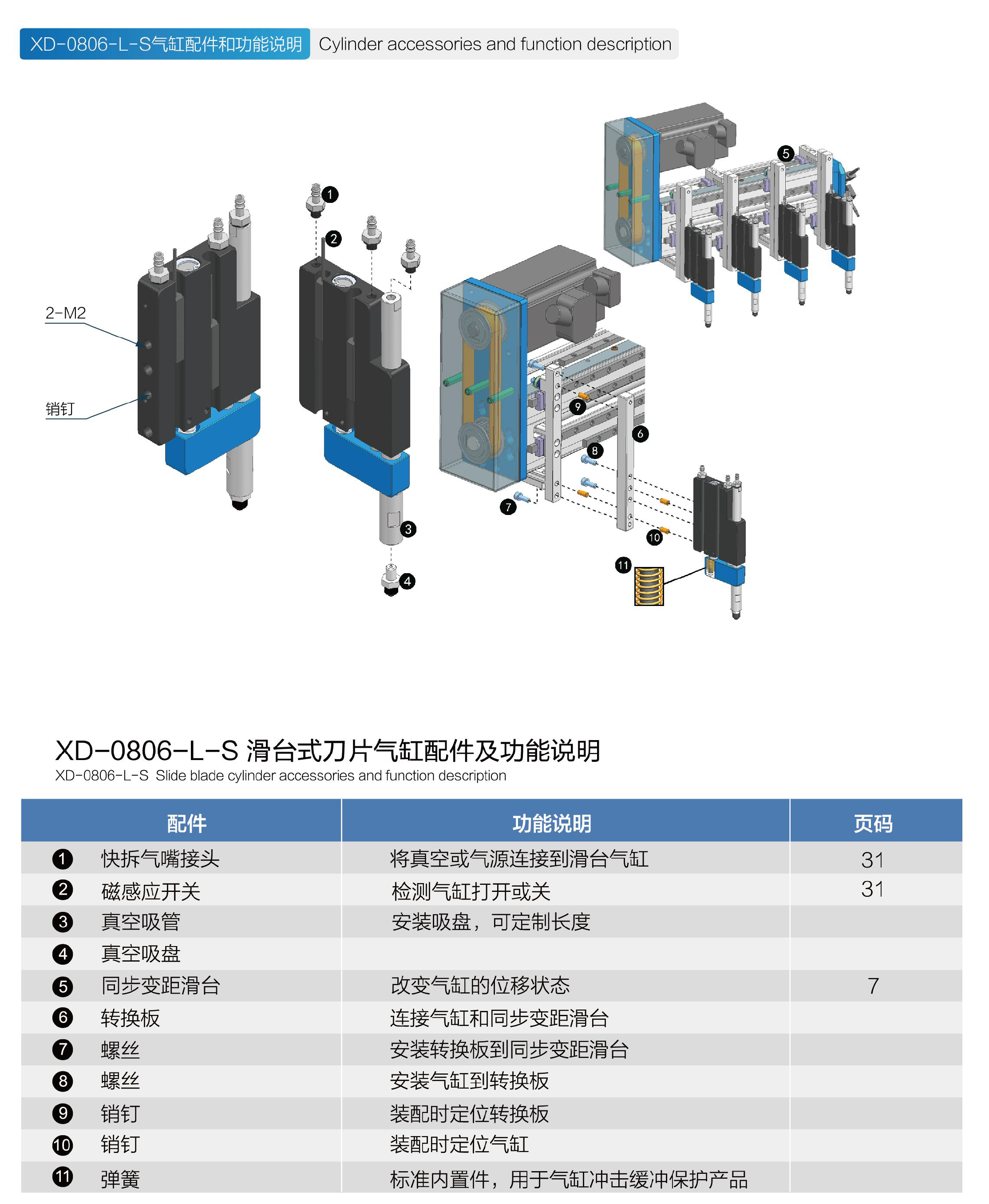 XD-0806-L-S气缸配件和功能说明 Cylinder accessories and function description

2-M2

销钉

1 2 3 4 5 6 7 8 9 10 11

XD-0806-L-S 滑台式刀片气缸配件及功能说明
XD-0806-L-S Slide blade cylinder accessories and function description

| 配件 | 功能说明 | 页码 |
|---|---|---|
| 1 快拆气嘴接头 | 将真空或气源连接到滑台气缸 | 31 |
| 2 磁感应开关 | 检测气缸打开或关 | 31 |
| 3 真空吸管 | 安装吸盘，可定制长度 | |
| 4 真空吸盘 | | |
| 5 同步变距滑台 | 改变气缸的位移状态 | 7 |
| 6 转换板 | 连接气缸和同步变距滑台 | |
| 7 螺丝 | 安装转换板到同步变距滑台 | |
| 8 螺丝 | 安装气缸到转换板 | |
| 9 销钉 | 装配时定位转换板 | |
| 10 销钉 | 装配时定位气缸 | |
| 11 弹簧 | 标准内置件，用于气缸冲击缓冲保护产品 | |