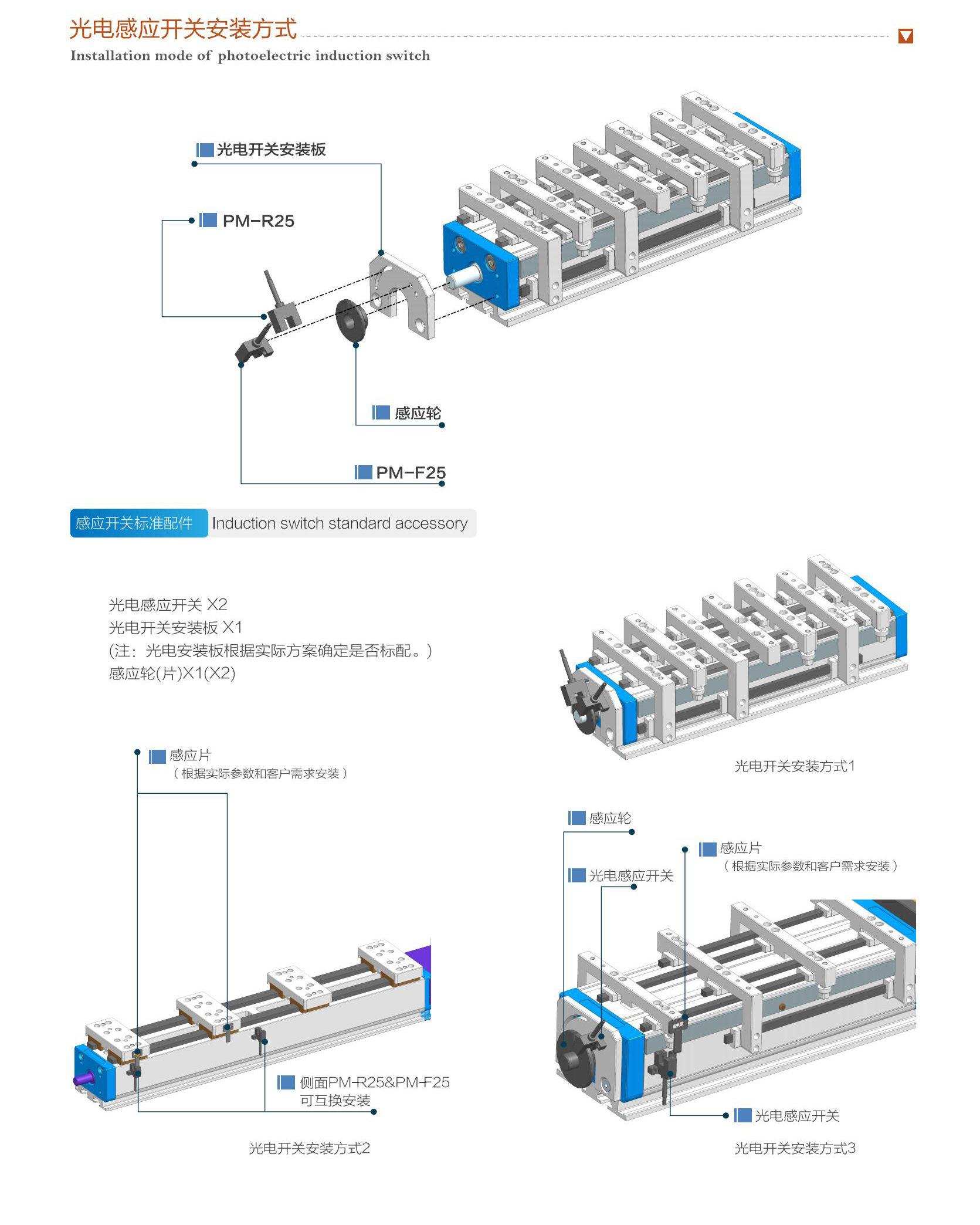 光电感应开关安装方式
Installation mode of photoelectric induction switch

光电开关安装板

PM-R25

感应轮

PM-F25

感应开关标准配件 Induction switch standard accessory

光电感应开关 X2
光电开关安装板 X1
(注：光电安装板根据实际方案确定是否标配。)
感应轮(片)X1(X2)

光电开关安装方式1

感应片
（根据实际参数和客户需求安装）

侧面PM-R25&PM-F25
可互换安装

光电开关安装方式2

感应轮

感应片
（根据实际参数和客户需求安装）

光电感应开关

光电感应开关

光电开关安装方式3